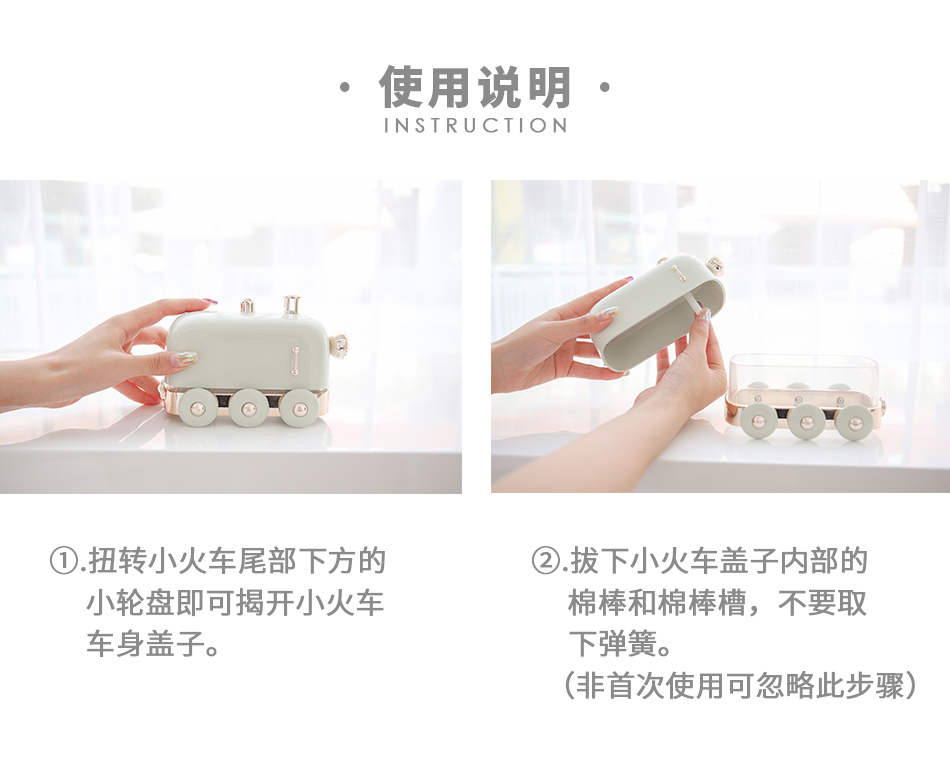 · 使用说明 ·
INSTRUCTION

①.扭转小火车尾部下方的小轮盘即可揭开小火车车身盖子。

②.拔下小火车盖子内部的棉棒和棉棒槽，不要取下弹簧。
（非首次使用可忽略此步骤）